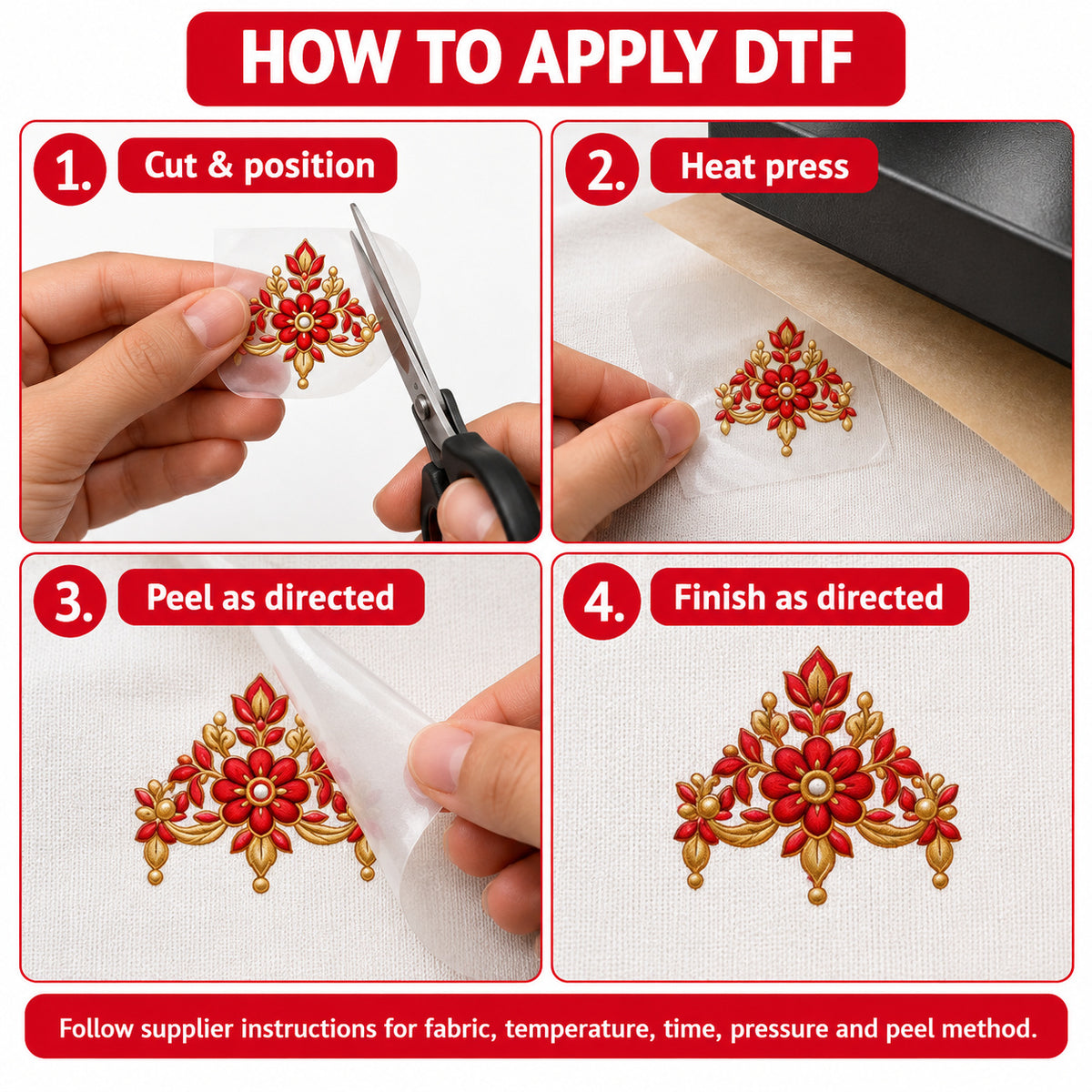 HOW TO APPLY DTF

1. Cut & position

2. Heat press

3. Peel as directed

4. Finish as directed

Follow supplier instructions for fabric, temperature, time, pressure and peel method.